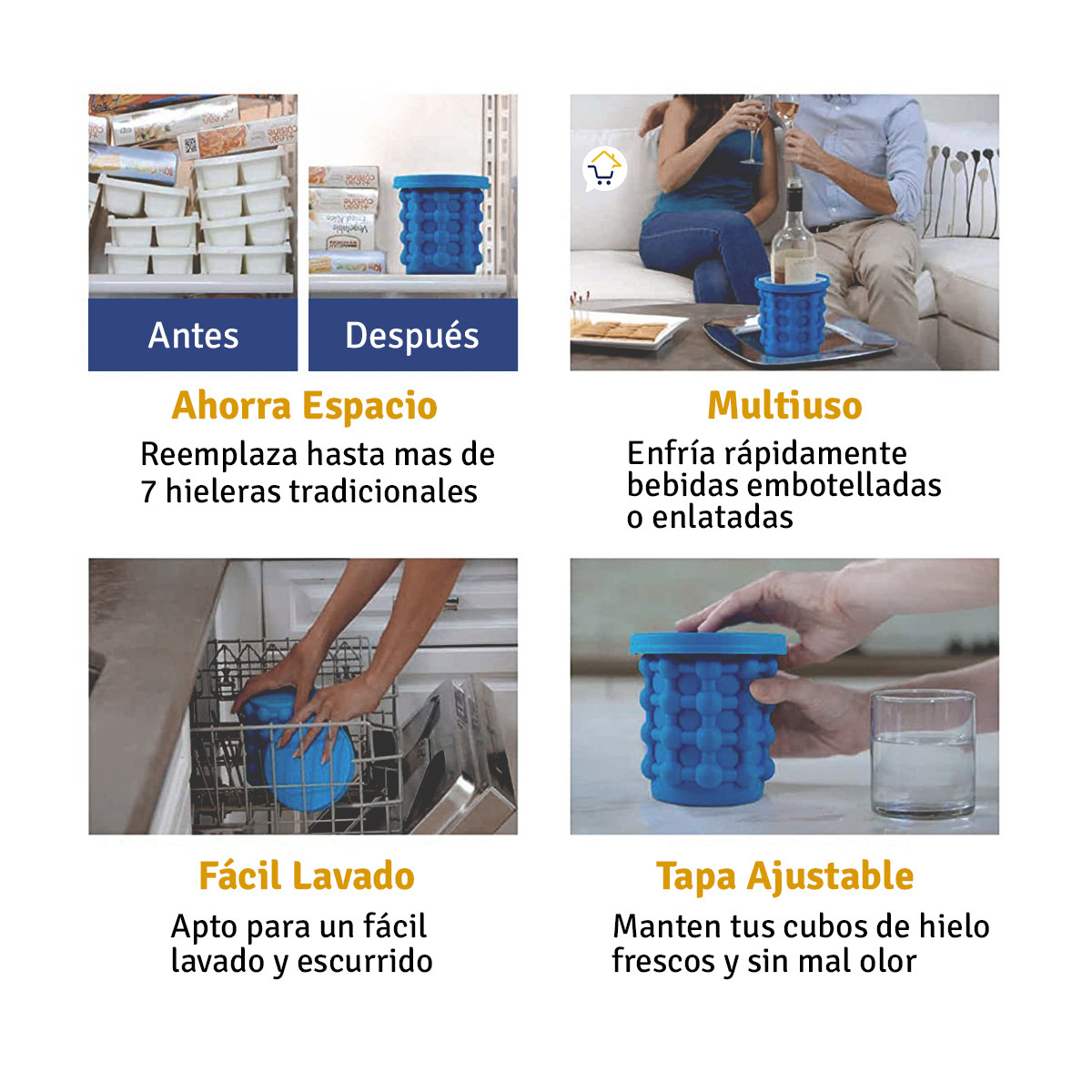 Antes

Después

Ahorra Espacio

Reemplaza hasta mas de 7 hieleras tradicionales

Multiuso

Enfría rápidamente bebidas embotelladas o enlatadas

Fácil Lavado

Apto para un fácil lavado y escurrido

Tapa Ajustable

Manten tus cubos de hielo frescos y sin mal olor